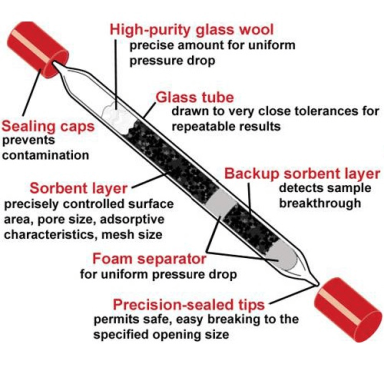 High-purity glass wool
precise amount for uniform pressure drop

Glass tube
drawn to very close tolerances for repeatable results

Sealing caps
prevents contamination

Backup sorbent layer
detects sample breakthrough

Sorbent layer
precisely controlled surface area, pore size, adsorptive characteristics, mesh size

Foam separator
for uniform pressure drop

Precision-sealed tips
permits safe, easy breaking to the specified opening size